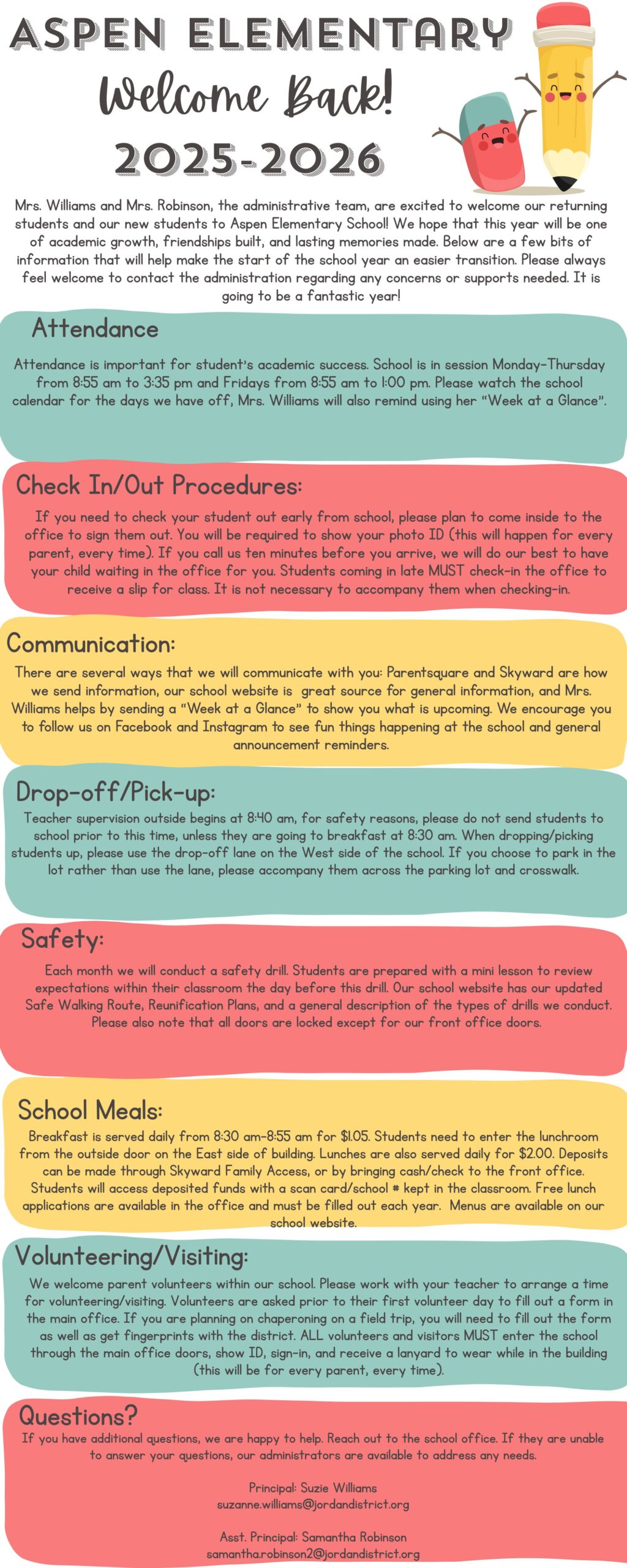 ASPEN ELEMENTARY

Welcome Back!

2025-2026

Mrs. Williams and Mrs. Robinson, the administrative team, are excited to welcome our returning students and our new students to Aspen Elementary School! We hope that this year will be one of academic growth, friendships built, and lasting memories made. Below are a few bits of information that will help make the start of the school year an easier transition. Please always feel welcome to contact the administration regarding any concerns or supports needed. It is going to be a fantastic year!

Attendance

Attendance is important for student's academic success. School is in session Monday-Thursday from 8:55 am to 3:35 pm and Fridays from 8:55 am to 1:00 pm. Please watch the school calendar for the days we have off, Mrs. Williams will also remind using her "Week at a Glance".

Check In/Out Procedures:

If you need to check your student out early from school, please plan to come inside to the office to sign them out. You will be required to show your photo ID (this will happen for every parent, every time). If you call us ten minutes before you arrive, we will do our best to have your child waiting in the office for you. Students coming in late MUST check-in the office to receive a slip for class. It is not necessary to accompany them when checking-in.

Communication:

There are several ways that we will communicate with you: Parentsquare and Skyward are how we send information, our school website is great source for general information, and Mrs. Williams helps by sending a "Week at a Glance" to show you what is upcoming. We encourage you to follow us on Facebook and Instagram to see fun things happening at the school and general announcement reminders.

Drop-off/Pick-up:

Teacher supervision outside begins at 8:40 am, for safety reasons, please do not send students to school prior to this time, unless they are going to breakfast at 8:30 am. When dropping/picking students up, please use the drop-off lane on the West side of the school. If you choose to park in the lot rather than use the lane, please accompany them across the parking lot and crosswalk.

Safety:

Each month we will conduct a safety drill. Students are prepared with a mini lesson to review expectations within their classroom the day before this drill. Our school website has our updated Safe Walking Route, Reunification Plans, and a general description of the types of drills we conduct. Please also note that all doors are locked except for our front office doors.

School Meals:

Breakfast is served daily from 8:30 am-8:55 am for $1.05. Students need to enter the lunchroom from the outside door on the East side of building. Lunches are also served daily for $2.00. Deposits can be made through Skyward Family Access, or by bringing cash/check to the front office. Students will access deposited funds with a scan card/school # kept in the classroom. Free lunch applications are available in the office and must be filled out each year. Menus are available on our school website.

Volunteering/Visiting:

We welcome parent volunteers within our school. Please work with your teacher to arrange a time for volunteering/visiting. Volunteers are asked prior to their first volunteer day to fill out a form in the main office. If you are planning on chaperoning on a field trip, you will need to fill out the form as well as get fingerprints with the district. ALL volunteers and visitors MUST enter the school through the main office doors, show ID, sign-in, and receive a lanyard to wear while in the building (this will be for every parent, every time).

Questions?

If you have additional questions, we are happy to help. Reach out to the school office. If they are unable to answer your questions, our administrators are available to address any needs.

Principal: Suzie Williams
suzanne.williams@jordandistrict.org

Asst. Principal: Samantha Robinson
samantha.robinson2@jordandistrict.org